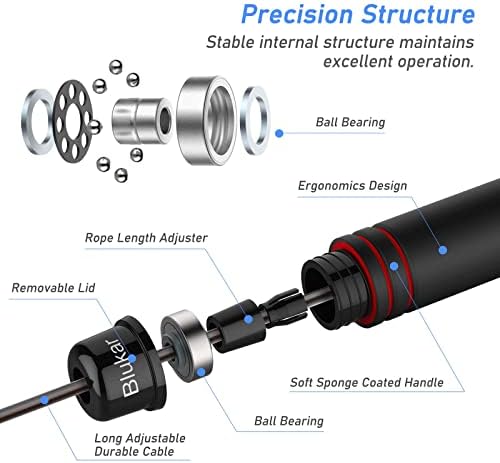 Precision Structure
Stable internal structure maintains excellent operation.

Ball Bearing

Ergonomics Design

Rope Length Adjuster

Removable Lid

Blukar

Soft Sponge Coated Handle

Ball Bearing

Long Adjustable Durable Cable