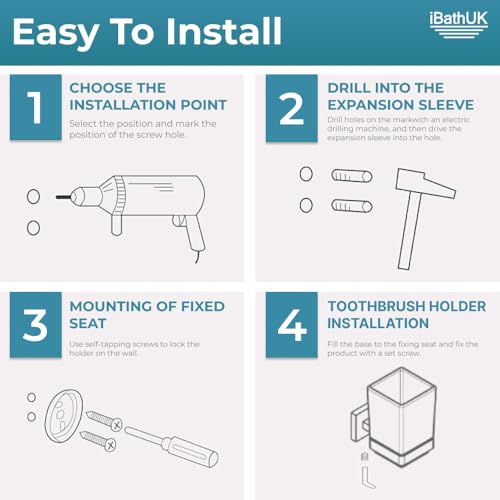 Easy To Install

iBathUK

1

CHOOSE THE INSTALLATION POINT

Select the position and mark the position of the screw hole.

2

DRILL INTO THE EXPANSION SLEEVE

Drill holes on the markwith an electric drilling machine, and then drive the expansion sleeve into the hole.

3

MOUNTING OF FIXED SEAT

Use self-tapping screws to lock the holder on the wall.

4

TOOTHBRUSH HOLDER INSTALLATION

Fill the base to the fixing seat and fix the product with a set screw.