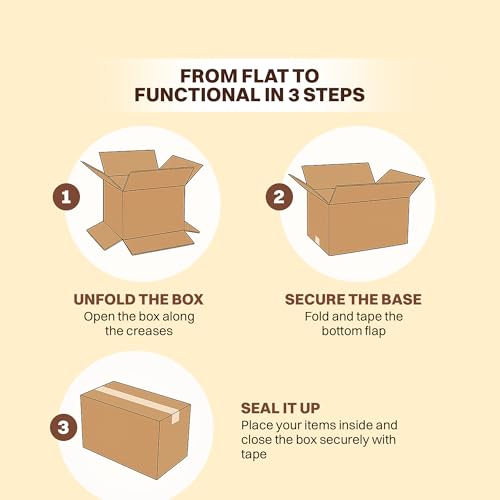 FROM FLAT TO FUNCTIONAL IN 3 STEPS

1

UNFOLD THE BOX
Open the box along the creases

2

SECURE THE BASE
Fold and tape the bottom flap

3

SEAL IT UP
Place your items inside and close the box securely with tape