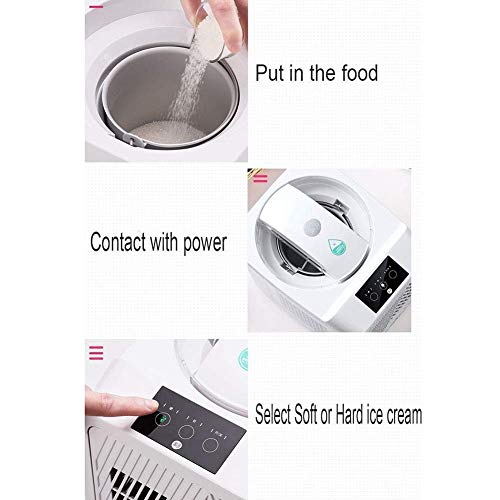 Put in the food

Contact with power

Select Soft or Hard ice cream