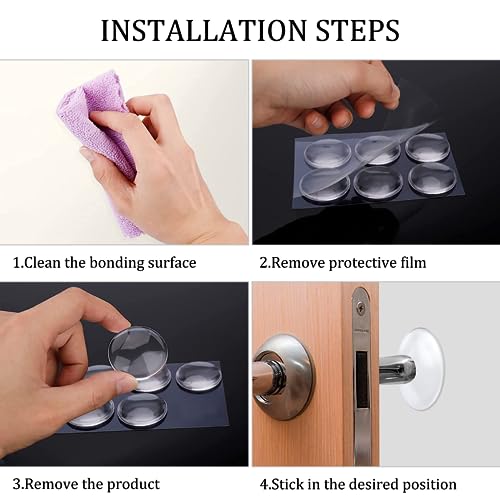 INSTALLATION STEPS

1.Clean the bonding surface

2.Remove protective film

3.Remove the product

4.Stick in the desired position