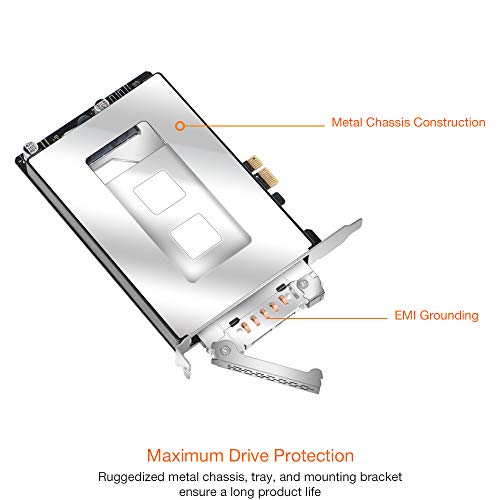 Metal Chassis Construction

EMI Grounding

Maximum Drive Protection

Ruggedized metal chassis, tray, and mounting bracket ensure a long product life