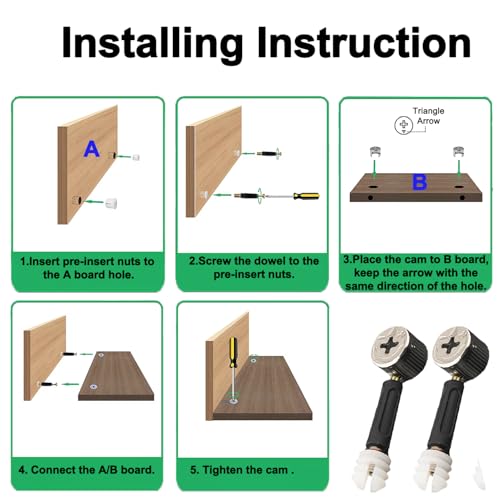 Installing Instruction

A

1.Insert pre-insert nuts to the A board hole.

2.Screw the dowel to the pre-insert nuts.

Triangle Arrow

B

3.Place the cam to B board, keep the arrow with the same direction of the hole.

4. Connect the A/B board.

5. Tighten the cam .