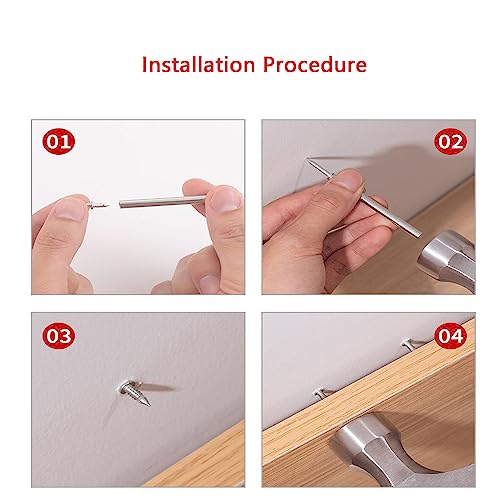 Installation Procedure

01

02

03

04