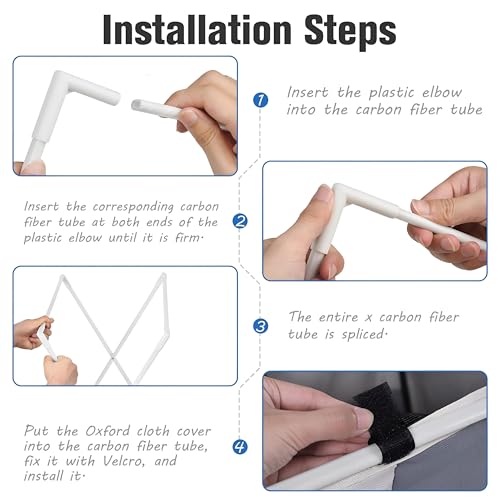 Installation Steps

1

Insert the plastic elbow into the carbon fiber tube

Insert the corresponding carbon fiber tube at both ends of the plastic elbow until it is firm.

2

3

The entire x carbon fiber tube is spliced.

Put the Oxford cloth cover into the carbon fiber tube, fix it with Velcro, and install it.

4