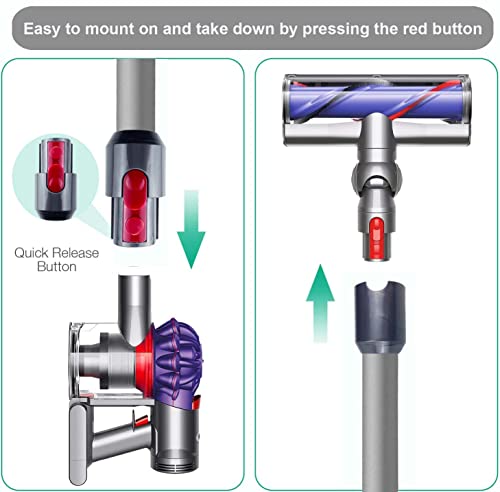 Easy to mount on and take down by pressing the red button

Quick Release Button