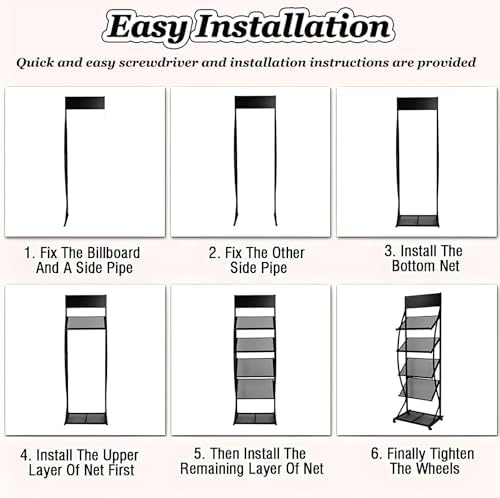 Easy Installation

Quick and easy screwdriver and installation instructions are provided

1. Fix The Billboard And A Side Pipe

2. Fix The Other Side Pipe

3. Install The Bottom Net

4. Install The Upper Layer Of Net First

5. Then Install The Remaining Layer Of Net

6. Finally Tighten The Wheels