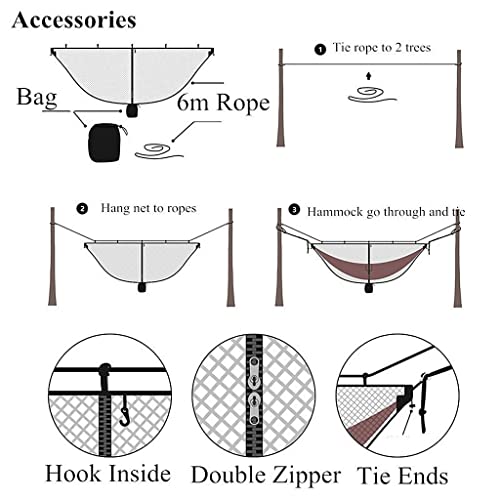 Accessories

Bag

6m Rope

1 Tie rope to 2 trees

2 Hang net to ropes

3 Hammock go through and tie

Hook Inside

Double Zipper

Tie Ends