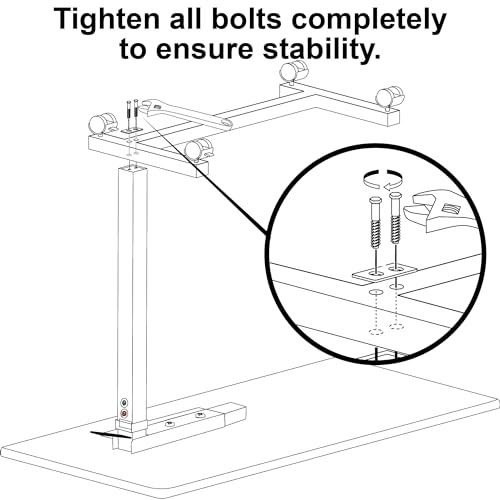 Tighten all bolts completely to ensure stability.