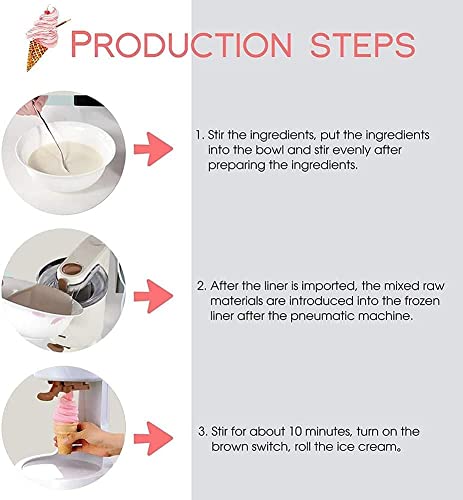 PRODUCTION STEPS

1. Stir the ingredients, put the ingredients into the bowl and stir evenly after preparing the ingredients.

2. After the liner is imported, the mixed raw materials are introduced into the frozen liner after the pneumatic machine.

3. Stir for about 10 minutes, turn on the brown switch, roll the ice cream。