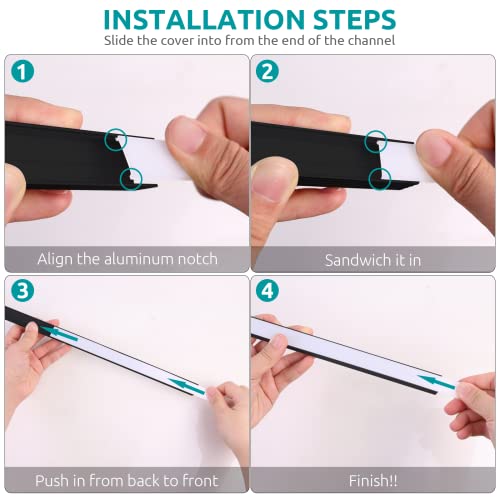 INSTALLATION STEPS
Slide the cover into from the end of the channel

1
Align the aluminum notch

2
Sandwich it in

3
Push in from back to front

4
Finish!!