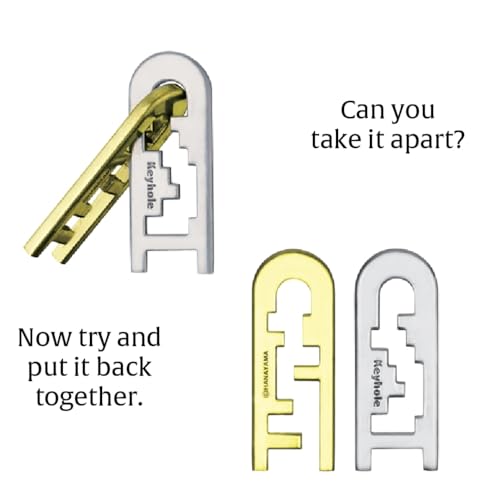 Keyhole

Can you take it apart?

Now try and put it back together.

©HANAYAMA

Keyhole