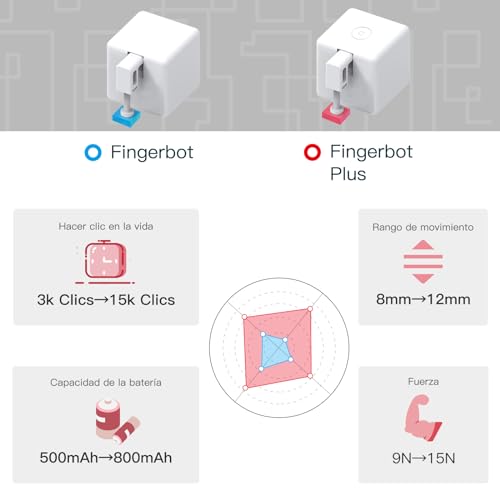 Fingerbot

Fingerbot Plus

Hacer clic en la vida

3k Clics→15k Clics

Rango de movimiento

8mm→12mm

Capacidad de la batería

500mAh→800mAh

Fuerza

9N→15N