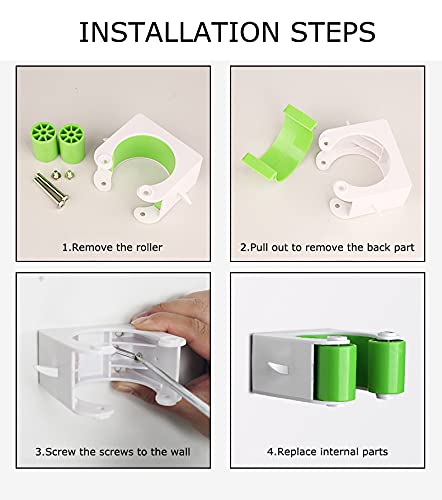 INSTALLATION STEPS

1.Remove the roller

2.Pull out to remove the back part

3.Screw the screws to the wall

4.Replace internal parts