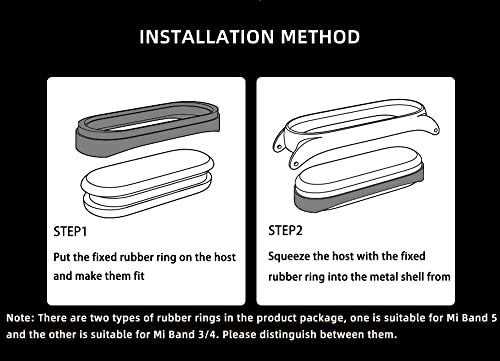 INSTALLATION METHOD

STEP1

Put the fixed rubber ring on the host and make them fit

STEP2

Squeeze the host with the fixed rubber ring into the metal shell from

Note: There are two types of rubber rings in the product package, one is suitable for Mi Band 5 and the other is suitable for Mi Band 3/4. Please distinguish between them.