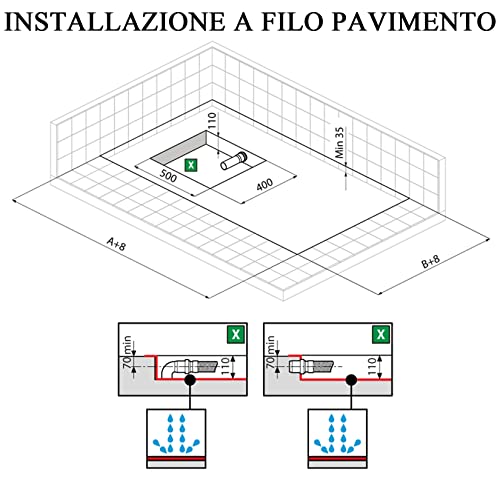 INSTALLAZIONE A FILO PAVIMENTO

110

Min 35

X

500

400

A+8

B+8

X

70 min

110

X

70 min

110