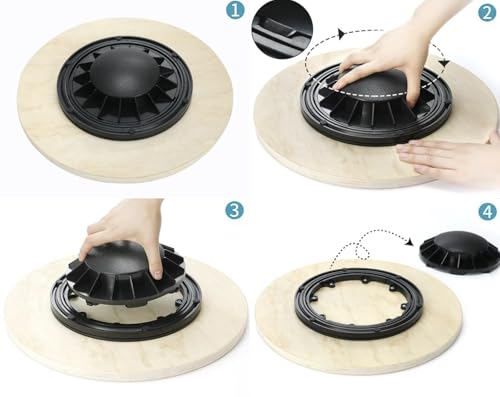 1

2

3

4