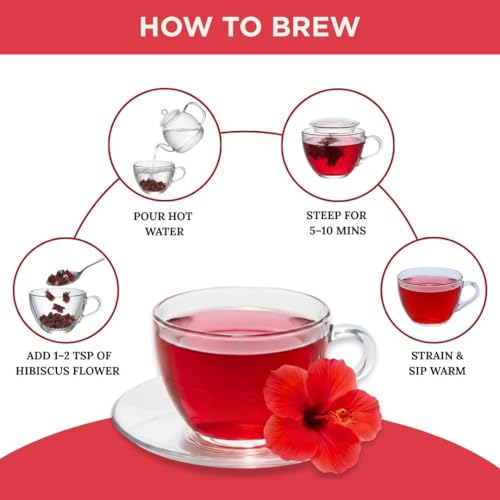 HOW TO BREW

ADD 1–2 TSP OF HIBISCUS FLOWER

POUR HOT WATER

STEEP FOR 5–10 MINS

STRAIN & SIP WARM