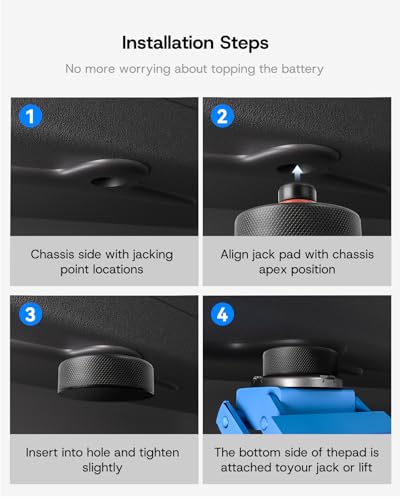 Installation Steps

No more worrying about topping the battery

1

Chassis side with jacking point locations

2

Align jack pad with chassis apex position

3

Insert into hole and tighten slightly

4

The bottom side of thepad is attached toyour jack or lift