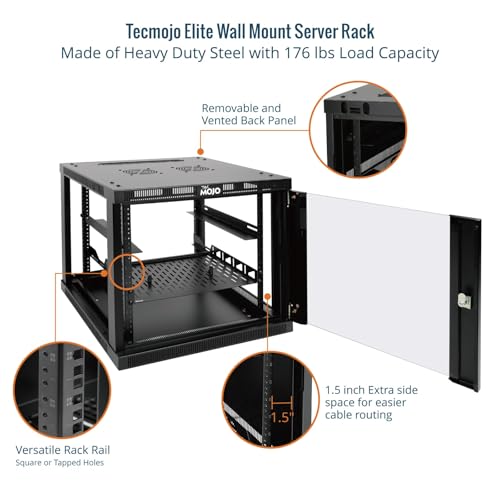 Tecmojo Elite Wall Mount Server Rack
Made of Heavy Duty Steel with 176 lbs Load Capacity

Removable and Vented Back Panel

MOJO

Versatile Rack Rail
Square or Tapped Holes

1.5"

1.5 inch Extra side space for easier cable routing