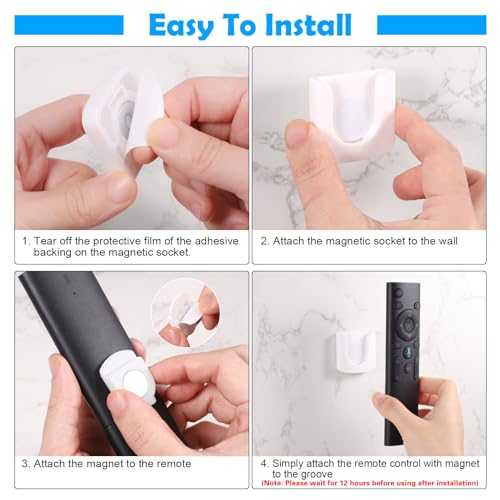 Easy To Install

1. Tear off the protective film of the adhesive backing on the magnetic socket.

2. Attach the magnetic socket to the wall

3. Attach the magnet to the remote

4. Simply attach the remote control with magnet to the groove
(Note: Please wait for 12 hours before using after installation)