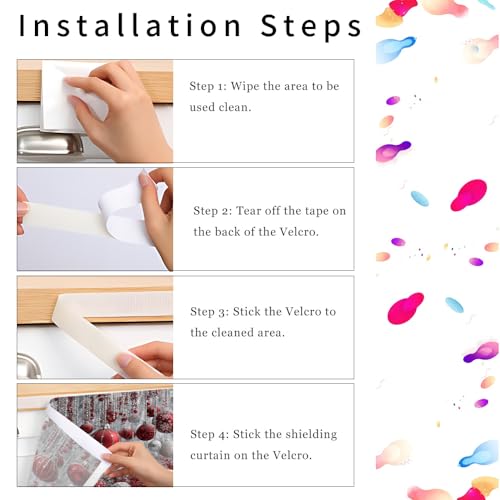 Installation Steps

Step 1: Wipe the area to be used clean.

Step 2: Tear off the tape on the back of the Velcro.

Step 3: Stick the Velcro to the cleaned area.

Step 4: Stick the shielding curtain on the Velcro.