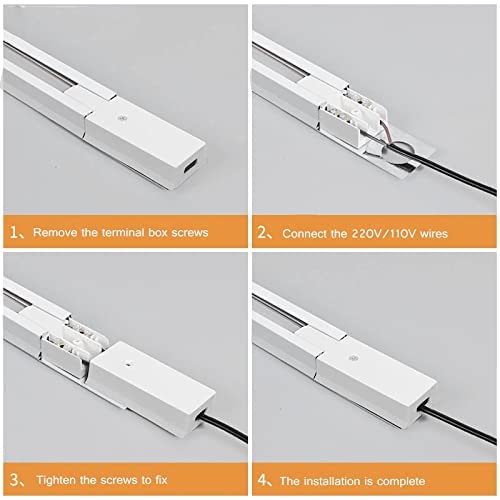 1、Remove the terminal box screws

2、Connect the 220V/110V wires

3、Tighten the screws to fix

4、The installation is complete