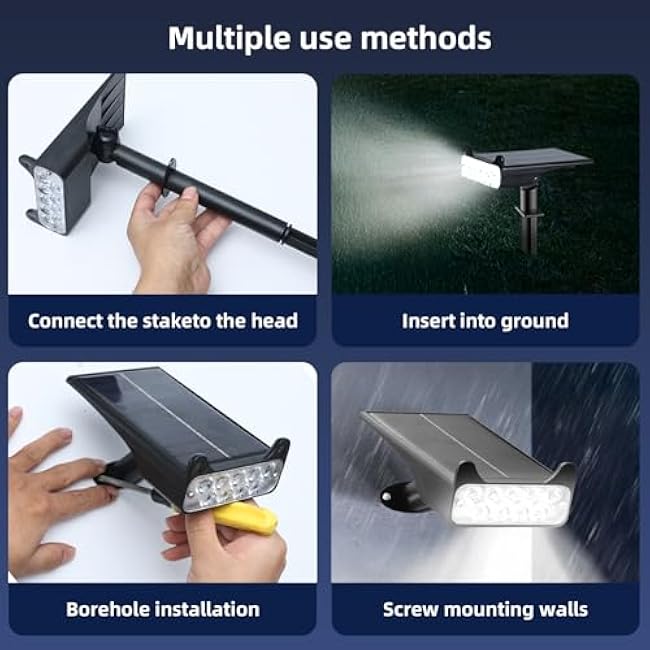 Multiple use methods

Connect the staketo the head

Insert into ground

Borehole installation

Screw mounting walls