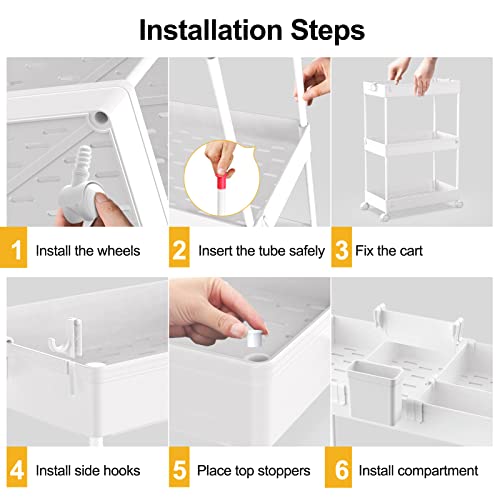 Installation Steps

1 Install the wheels

2 Insert the tube safely

3 Fix the cart

4 Install side hooks

5 Place top stoppers

6 Install compartment