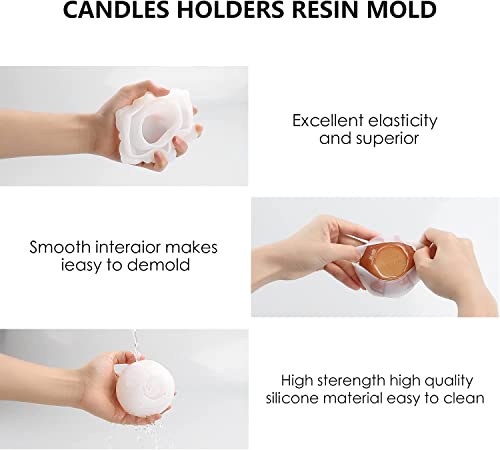 CANDLES HOLDERS RESIN MOLD

Excellent elasticity and superior

Smooth interaior makes ieasy to demold

High sterength high quality silicone material easy to clean