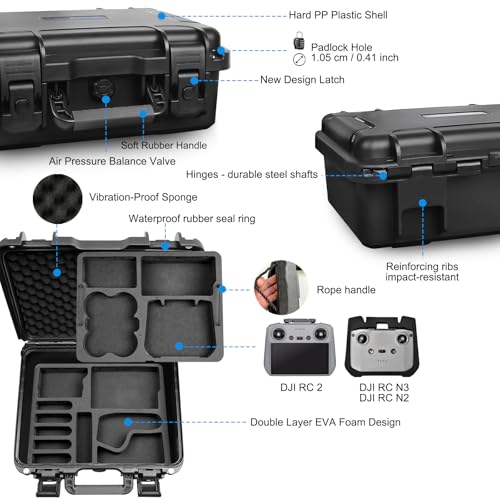 Hard PP Plastic Shell

Padlock Hole
1.05 cm / 0.41 inch

New Design Latch

Soft Rubber Handle

Air Pressure Balance Valve

Hinges - durable steel shafts

Vibration-Proof Sponge

Waterproof rubber seal ring

Reinforcing ribs
impact-resistant

Rope handle

DJI RC 2

DJI RC N3
DJI RC N2

Double Layer EVA Foam Design