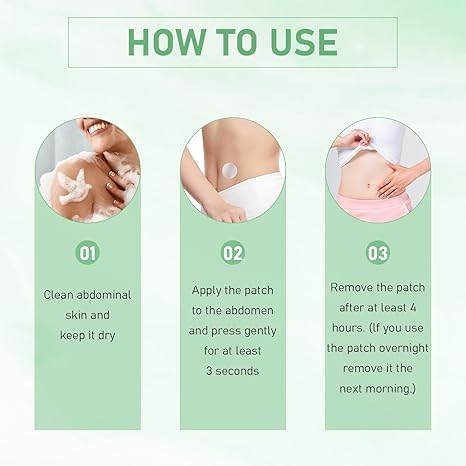 HOW TO USE

01

Clean abdominal skin and keep it dry

02

Apply the patch to the abdomen and press gently for at least 3 seconds

03

Remove the patch after at least 4 hours. (If you use the patch overnight remove it the next morning.)