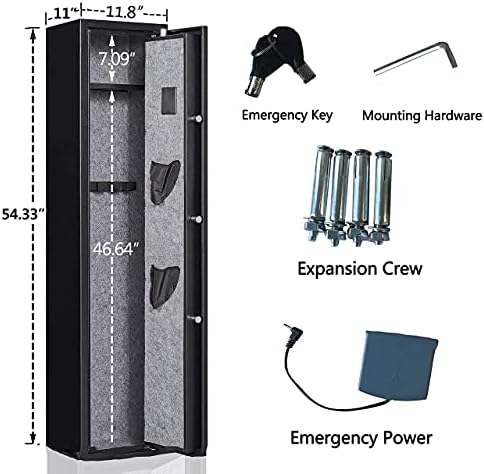 11"
11.8"
7.09"
54.33"
46.64"
Emergency Key
Mounting Hardware
Expansion Crew
Emergency Power