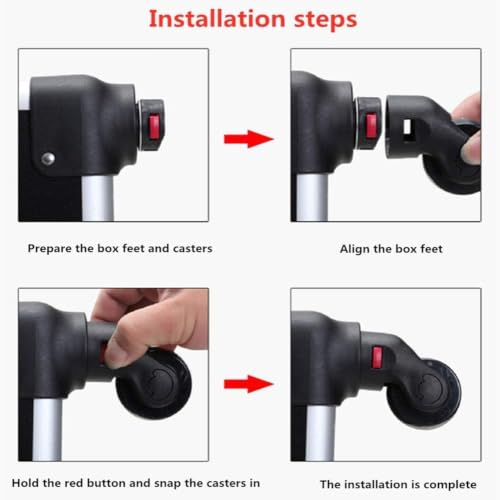 Installation steps

Prepare the box feet and casters

Align the box feet

Hold the red button and snap the casters in

The installation is complete