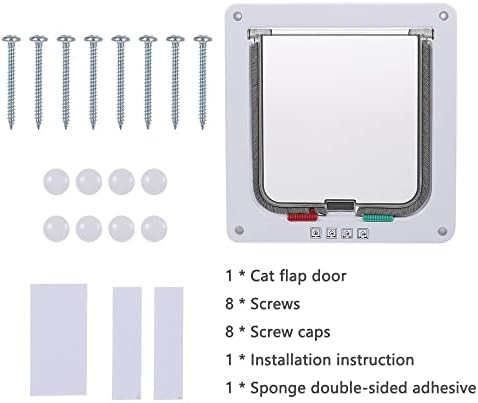 1 * Cat flap door

8 * Screws

8 * Screw caps

1 * Installation instruction

1 * Sponge double-sided adhesive