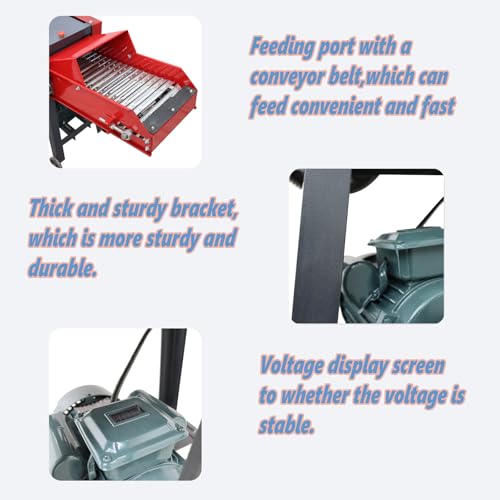 Feeding port with a conveyor belt,which can feed convenient and fast

Thick and sturdy bracket, which is more sturdy and durable.

Voltage display screen to whether the voltage is stable.