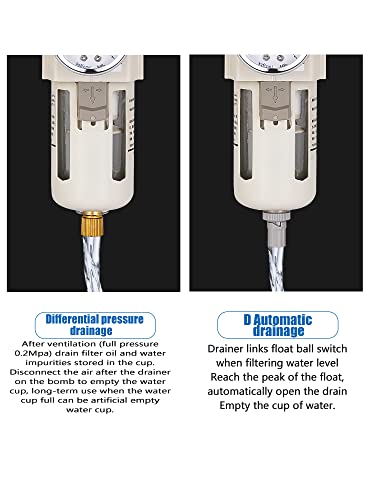 Differential pressure drainage

After ventilation (full pressure 0.2Mpa) drain filter oil and water impurities stored in the cup. Disconnect the air after the drainer on the bomb to empty the water cup, long-term use when the water cup full can be artificial empty water cup.

D Automatic drainage

Drainer links float ball switch when filtering water level Reach the peak of the float, automatically open the drain Empty the cup of water.