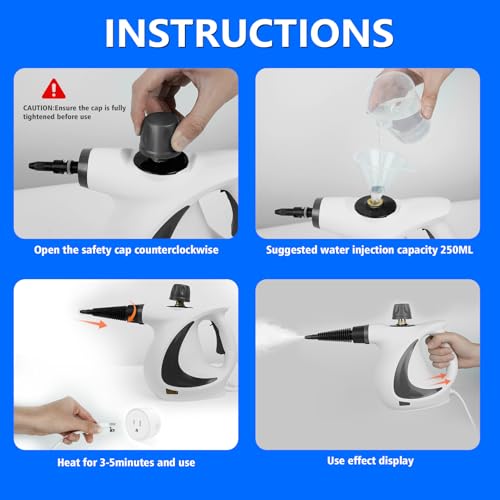 INSTRUCTIONS

CAUTION:Ensure the cap is fully tightened before use

Open the safety cap counterclockwise

Suggested water injection capacity 250ML

Heat for 3-5minutes and use

Use effect display