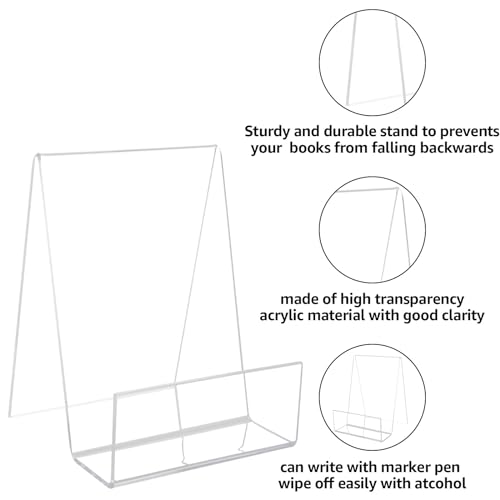 Sturdy and durable stand to prevents your books from falling backwards

made of high transparency acrylic material with good clarity

can write with marker pen wipe off easily with atcohol