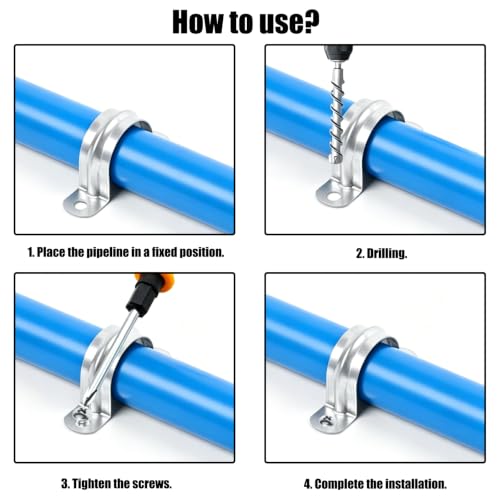 How to use?

1. Place the pipeline in a fixed position.

2. Drilling.

3. Tighten the screws.

4. Complete the installation.