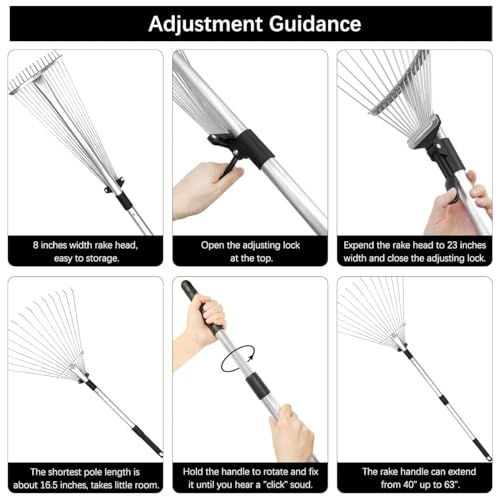 Adjustment Guidance

8 inches width rake head, easy to storage.

Open the adjusting lock at the top.

Expend the rake head to 23 inches width and close the adjusting lock.

The shortest pole length is about 16.5 inches, takes little room.

Hold the handle to rotate and fix it until you hear a "click" soud.

The rake handle can extend from 40" up to 63".