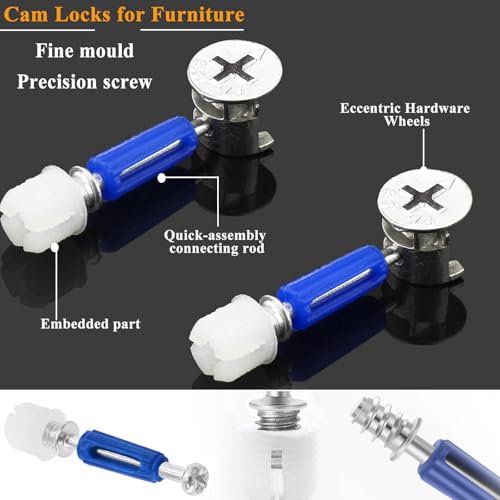 Cam Locks for Furniture

Fine mould

Precision screw

Eccentric Hardware Wheels

Quick-assembly connecting rod

Embedded part