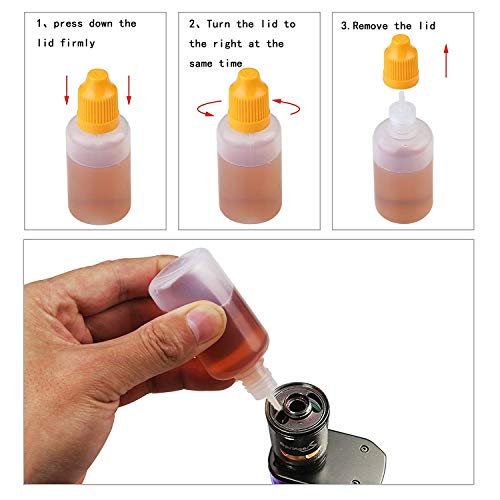 1、press down the lid firmly

2、Turn the lid to the right at the same time

3.Remove the lid