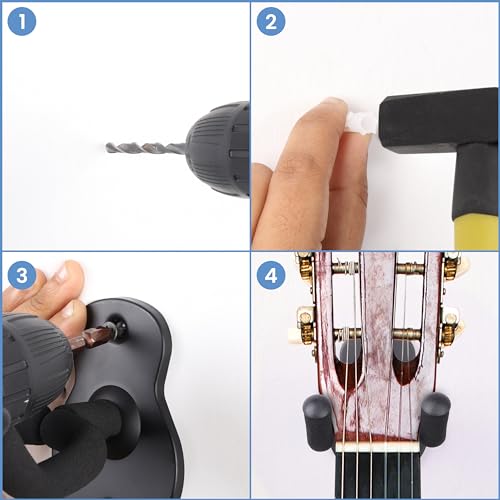 1

2

3

4