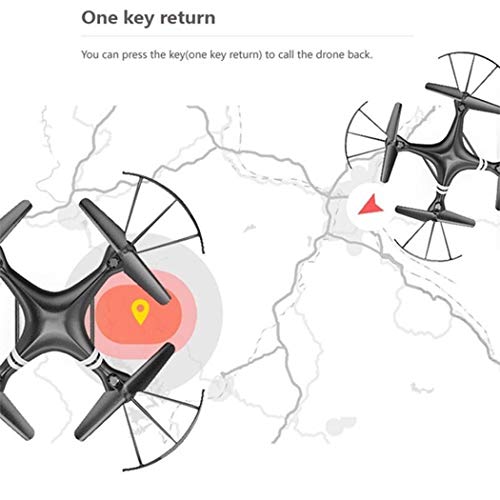 One key return

You can press the key(one key return) to call the drone back.