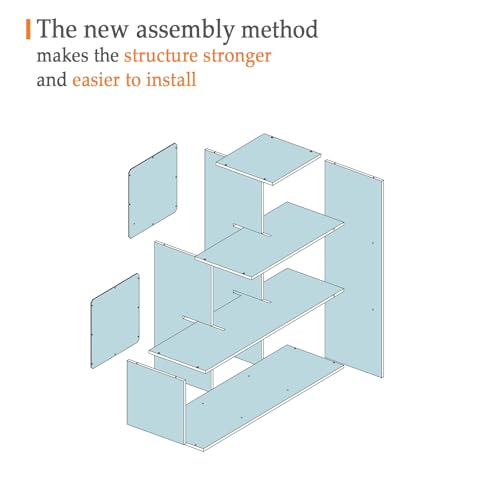 The new assembly method
makes the structure stronger
and easier to install