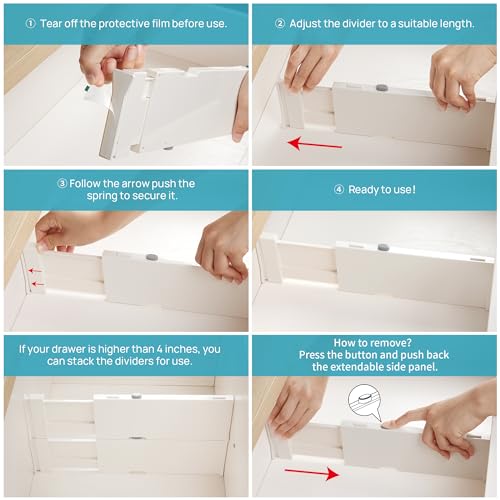 ① Tear off the protective film before use.

② Adjust the divider to a suitable length.

③ Follow the arrow push the spring to secure it.

④ Ready to use!

If your drawer is higher than 4 inches, you can stack the dividers for use.

How to remove?
Press the button and push back the extendable side panel.