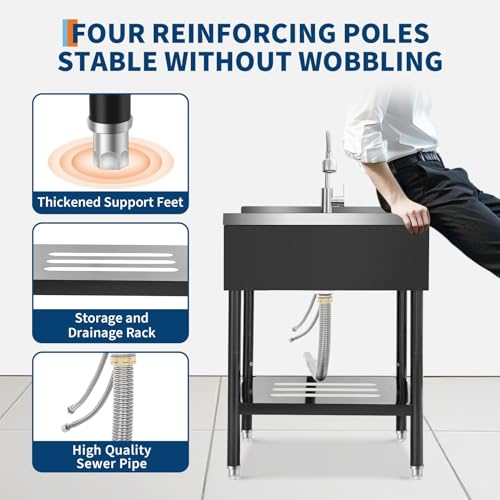 FOUR REINFORCING POLES
STABLE WITHOUT WOBBLING

Thickened Support Feet

Storage and Drainage Rack

High Quality Sewer Pipe