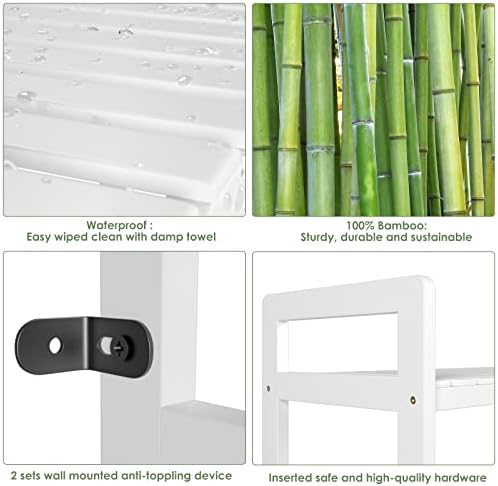 Waterproof :
Easy wiped clean with damp towel

100% Bamboo:
Sturdy, durable and sustainable

2 sets wall mounted anti-toppling device

Inserted safe and high-quality hardware