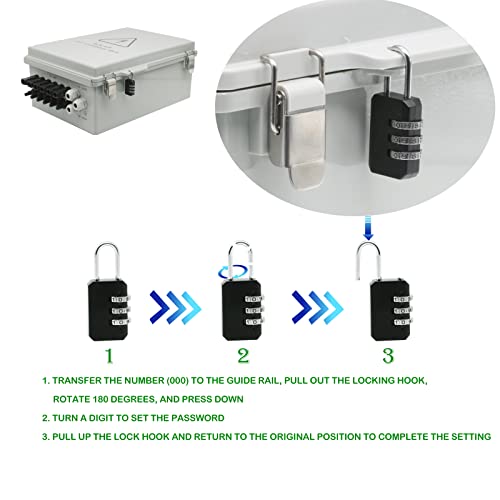 1

2

3

1. TRANSFER THE NUMBER (000) TO THE GUIDE RAIL, PULL OUT THE LOCKING HOOK, ROTATE 180 DEGREES, AND PRESS DOWN

2. TURN A DIGIT TO SET THE PASSWORD

3. PULL UP THE LOCK HOOK AND RETURN TO THE ORIGINAL POSITION TO COMPLETE THE SETTING